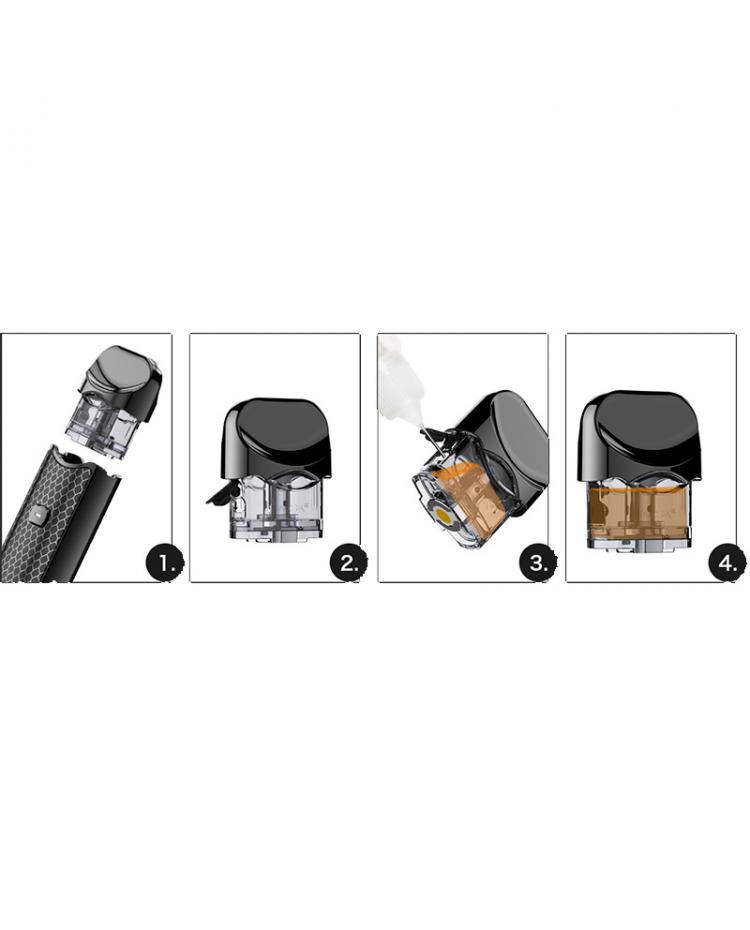 1.

2.

3.

4.